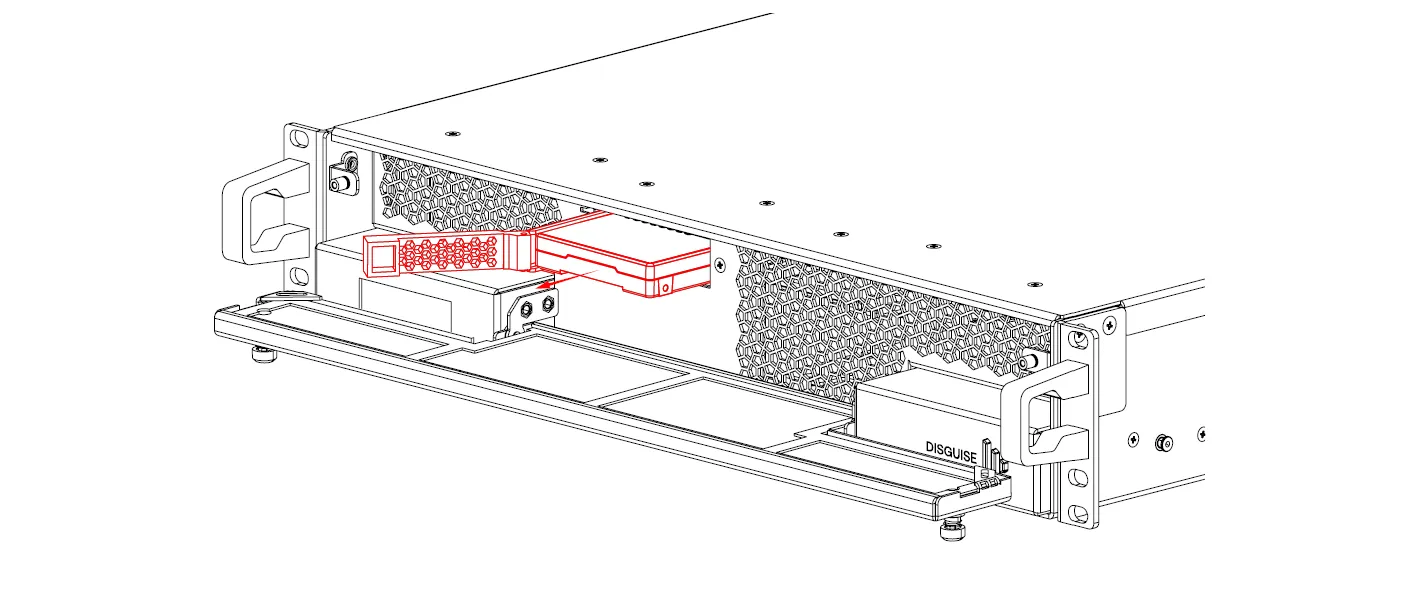 DISGUISE